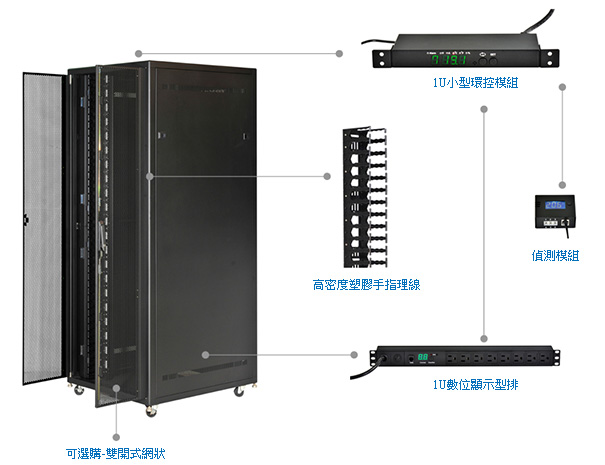 1U小型環控模組

高密度塑膠手指理線

偵測模組

1U數位顯示型排

可選購-雙開式網狀